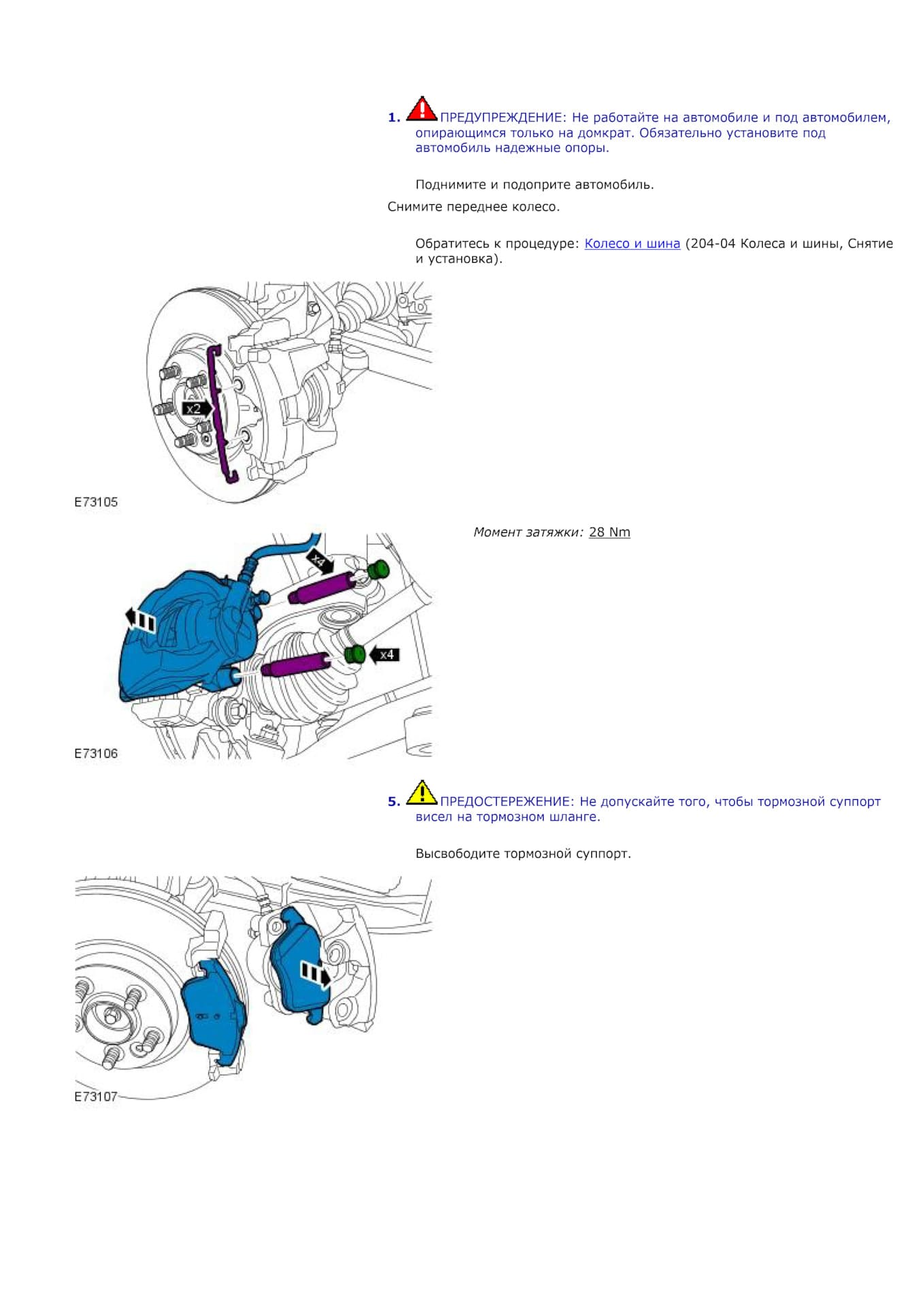 1. ПРЕДУПРЕЖДЕНИЕ: Не работайте на автомобиле и под автомобилем, опирающимся только на домкрат. Обязательно установите под автомобиль надежные опоры.

Поднимите и подоприте автомобиль.

Снимите переднее колесо.

Обратитесь к процедуре: Колесо и шина (204-04 Колеса и шины, Снятие и установка).

x2

E73105

Момент затяжки: 28 Nm

x4

x4

E73106

5. ПРЕДОСТЕРЕЖЕНИЕ: Не допускайте того, чтобы тормозной суппорт висел на тормозном шланге.

Высвободите тормозной суппорт.

E73107