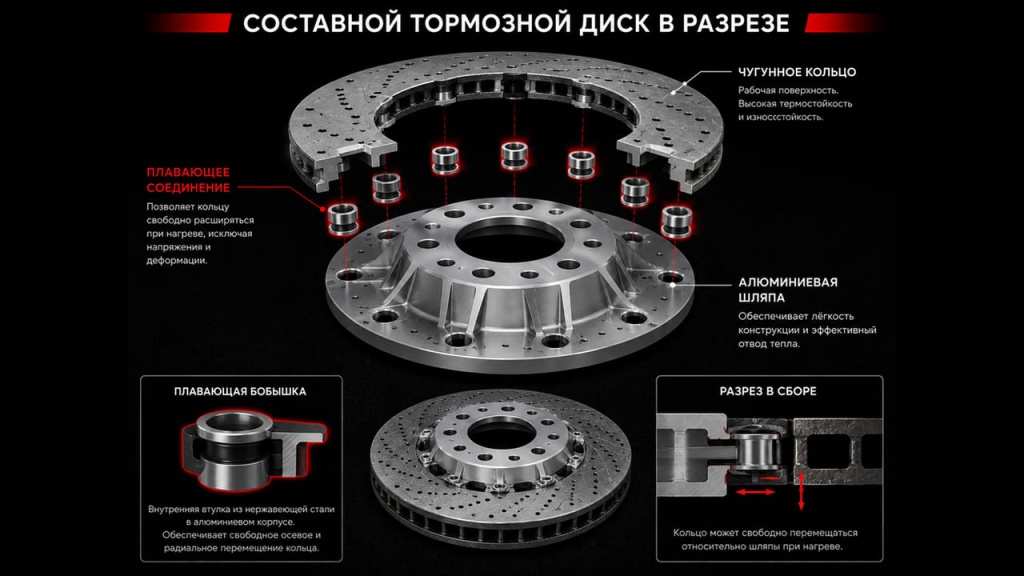 СОСТАВНОЙ ТОРМОЗНОЙ ДИСК В РАЗРЕЗЕ

ЧУГУННОЕ КОЛЬЦО
Рабочая поверхность. Высокая термостойкость и износостойкость.

ПЛАВАЮЩЕЕ СОЕДИНЕНИЕ
Позволяет кольцу свободно расширяться при нагреве, исключая напряжения и деформации.

АЛЮМИНИЕВАЯ ШЛЯПА
Обеспечивает лёгкость конструкции и эффективный отвод тепла.

ПЛАВАЮЩАЯ БОБЫШКА
Внутренняя втулка из нержавеющей стали в алюминиевом корпусе. Обеспечивает свободное осевое и радиальное перемещение кольца.

РАЗРЕЗ В СБОРЕ
Кольцо может свободно перемещаться относительно шляпы при нагреве.